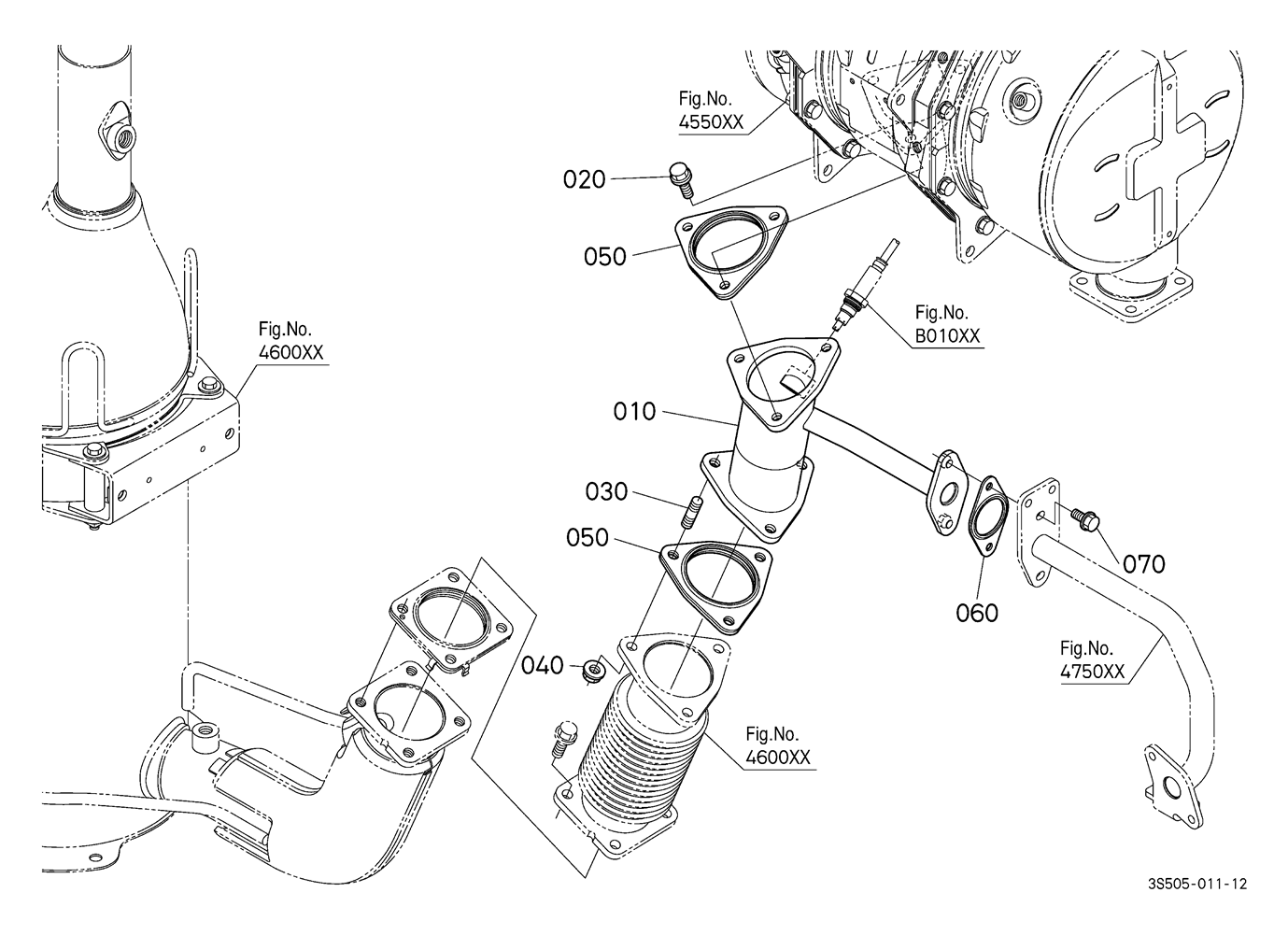 Fig.No.
4550XX

020

050

Fig.No.
B010XX

Fig.No.
4600XX

010

030

050

070

060

040

Fig.No.
4750XX

Fig.No.
4600XX

3S505-011-12